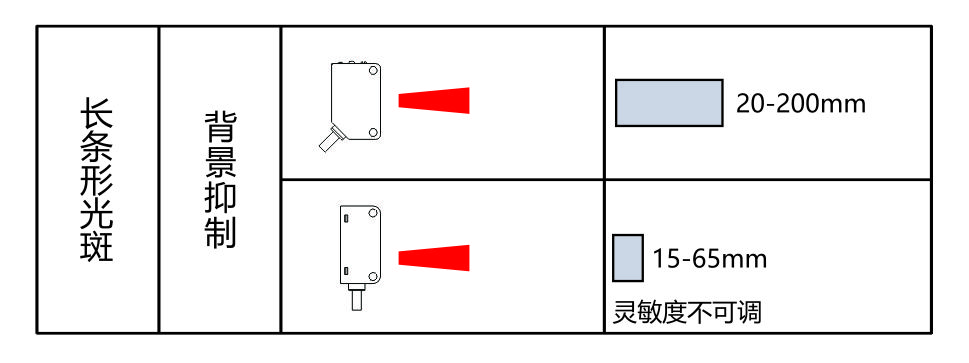 | 长条形光斑 | 背景抑制 |  | 20-200mm |
|---|---|---|---|
|  |  |  | 15-65mm 灵敏度不可调 |